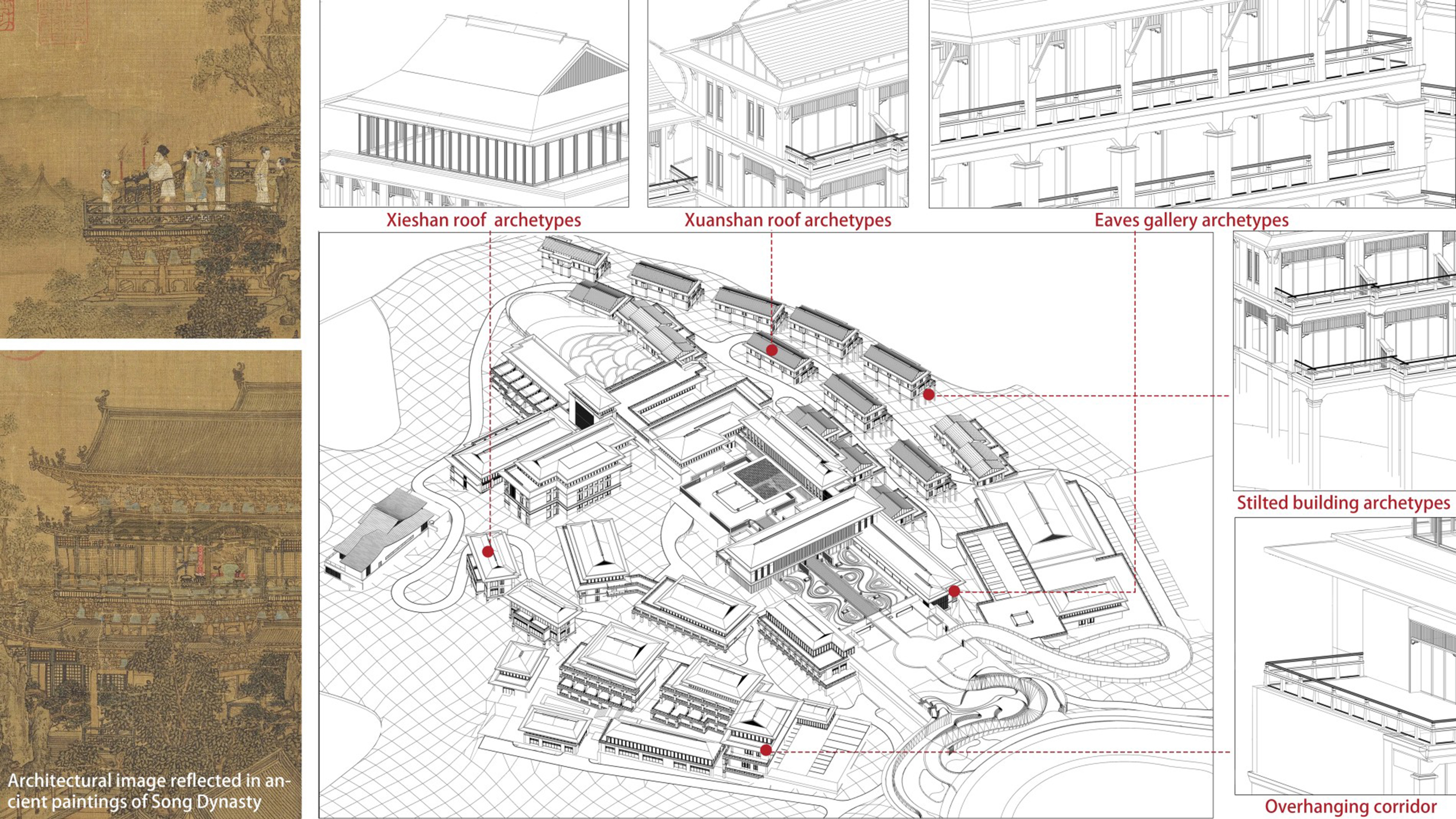 Xieshan roof archetypes

Xuanshan roof archetypes

Eaves gallery archetypes

Stilted building archetypes

Overhanging corridor

Architectural image reflected in ancient paintings of Song Dynasty