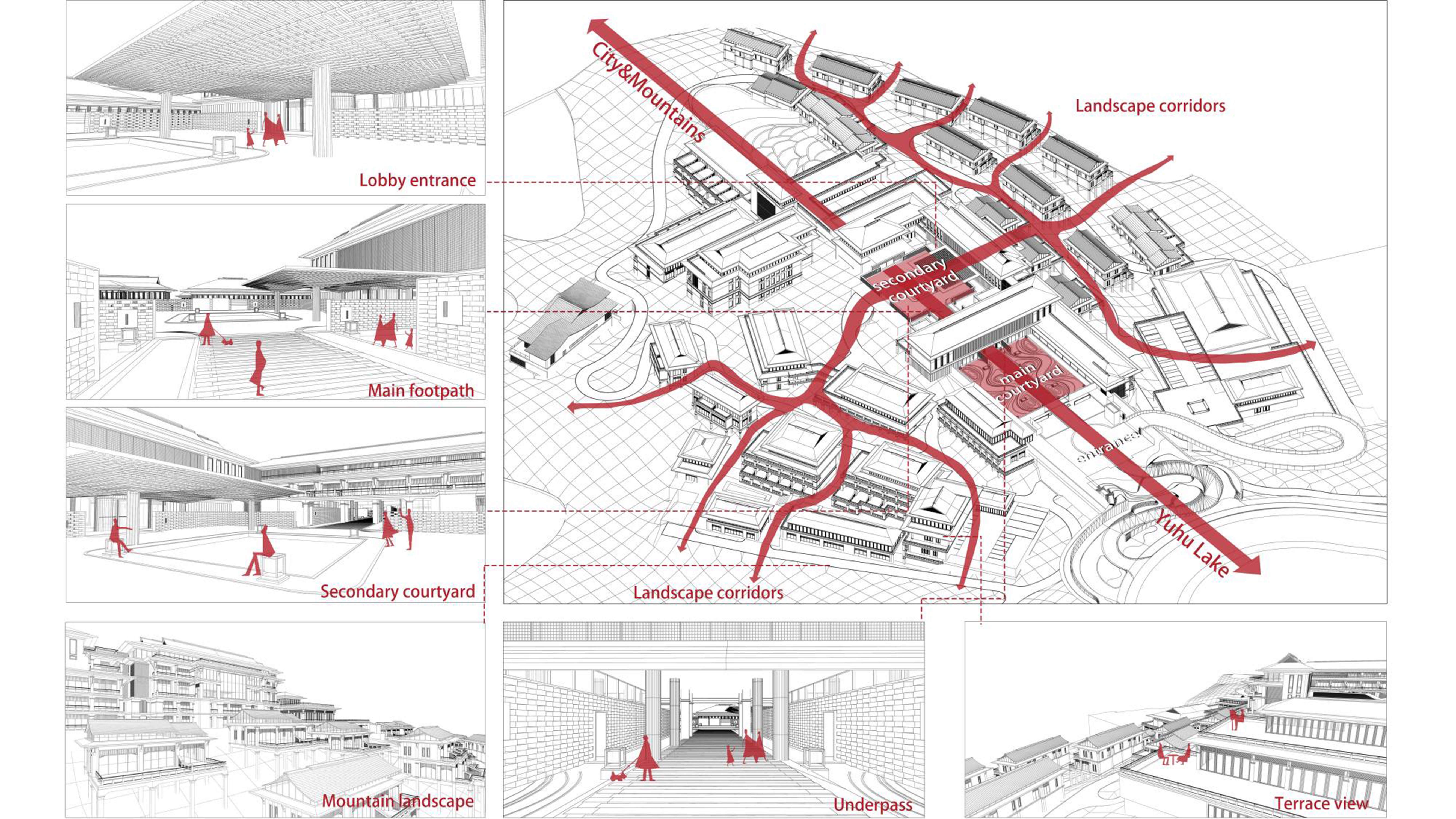 Lobby entrance

Main footpath

Secondary courtyard

City&Mountains

Landscape corridors

secondary courtyard

main courtyard

entrance

Yuhu Lake

Landscape corridors

Mountain landscape

Underpass

Terrace view