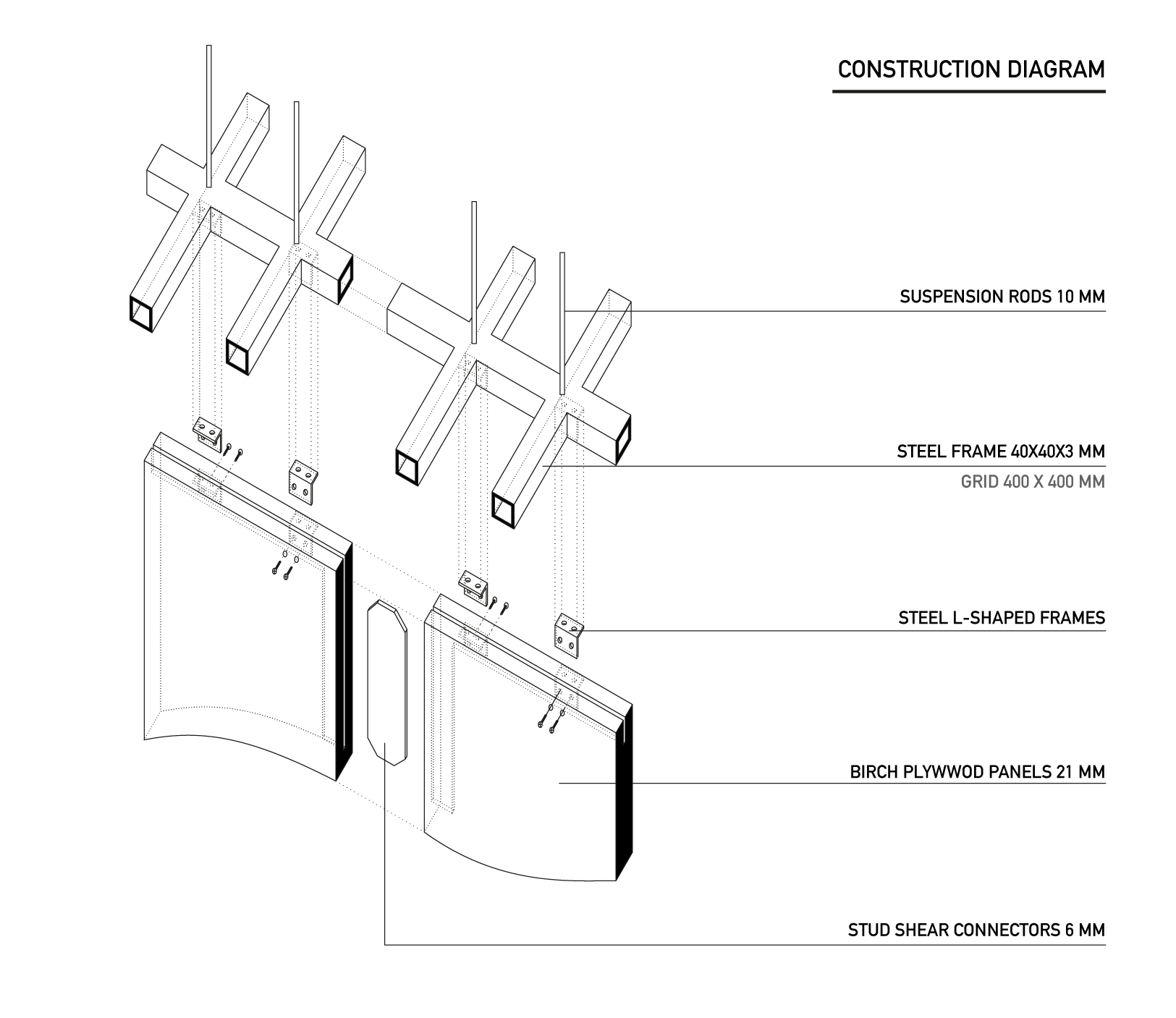 CONSTRUCTION DIAGRAM

SUSPENSION RODS 10 MM

STEEL FRAME 40X40X3 MM

GRID 400 X 400 MM

STEEL L-SHAPED FRAMES

BIRCH PLYWWOD PANELS 21 MM

STUD SHEAR CONNECTORS 6 MM