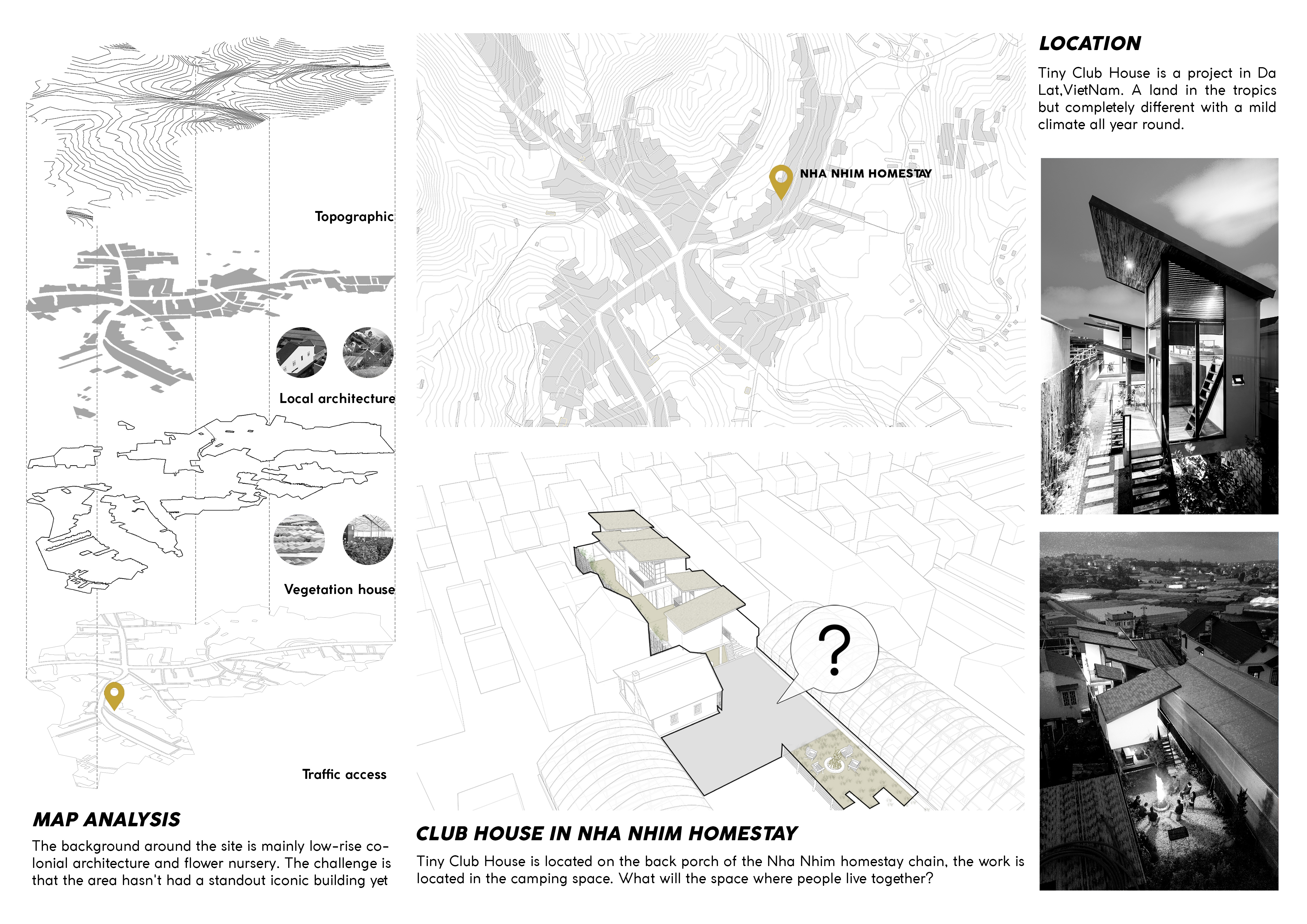 Topographic

Local architecture

Vegetation house

Traffic access

MAP ANALYSIS

The background around the site is mainly low-rise colonial architecture and flower nursery. The challenge is that the area hasn't had a standout iconic building yet

NHA NHIM HOMESTAY

?

CLUB HOUSE IN NHA NHIM HOMESTAY

Tiny Club House is located on the back porch of the Nha Nhim homestay chain, the work is located in the camping space. What will the space where people live together?

LOCATION

Tiny Club House is a project in Da Lat,VietNam. A land in the tropics but completely different with a mild climate all year round.